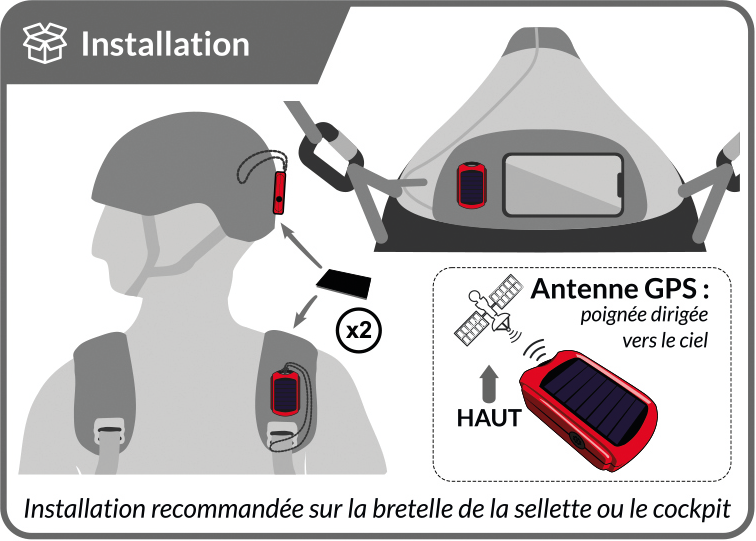 Installation

x2

Antenne GPS :
poignée dirigée vers le ciel

HAUT

Installation recommandée sur la bretelle de la sellette ou le cockpit