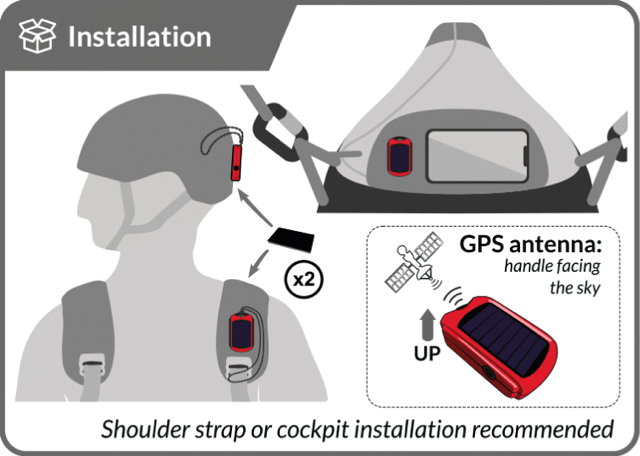 Installation

x2

GPS antenna:
handle facing the sky

UP

Shoulder strap or cockpit installation recommended