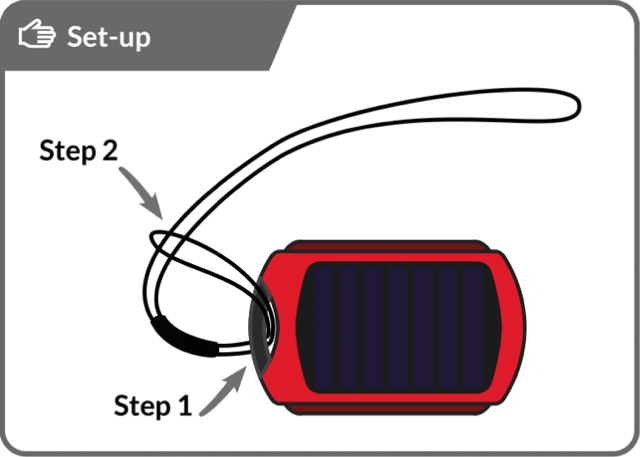 Set-up

Step 2

Step 1