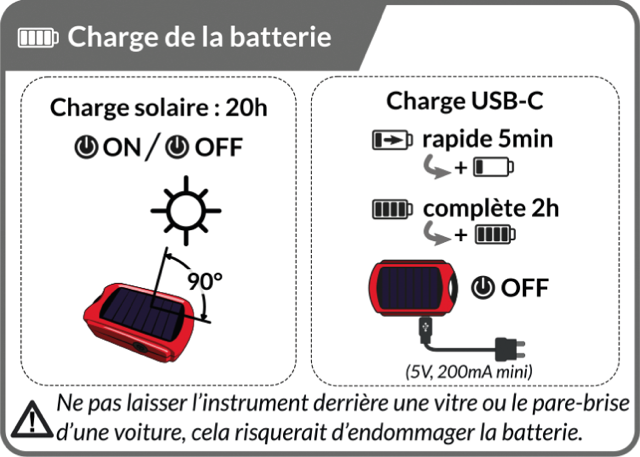 Charge de la batterie

Charge solaire : 20h

ON / OFF

90°

Charge USB-C

rapide 5min

+

complète 2h

+

OFF

(5V, 200mA mini)

Ne pas laisser l'instrument derrière une vitre ou le pare-brise d'une voiture, cela risquerait d'endommager la batterie.