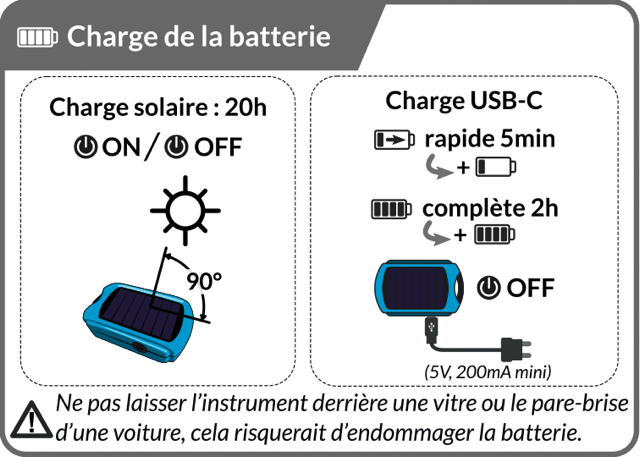 Charge de la batterie

Charge solaire : 20h

ON / OFF

90°

Charge USB-C

rapide 5min

+

complète 2h

+

OFF

(5V, 200mA mini)

Ne pas laisser l'instrument derrière une vitre ou le pare-brise d'une voiture, cela risquerait d'endommager la batterie.